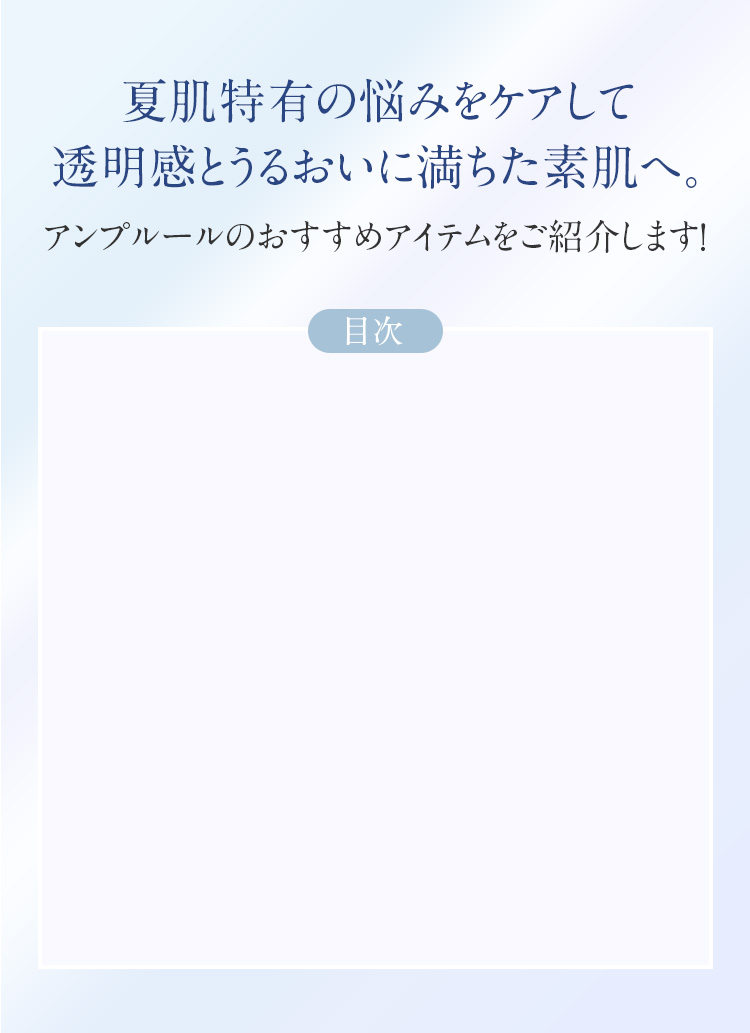 夏肌特有の悩みをケアして
透明感とうるおいに満ちた素肌へ。

アンプルールのおすすめアイテムをご紹介します!

目次